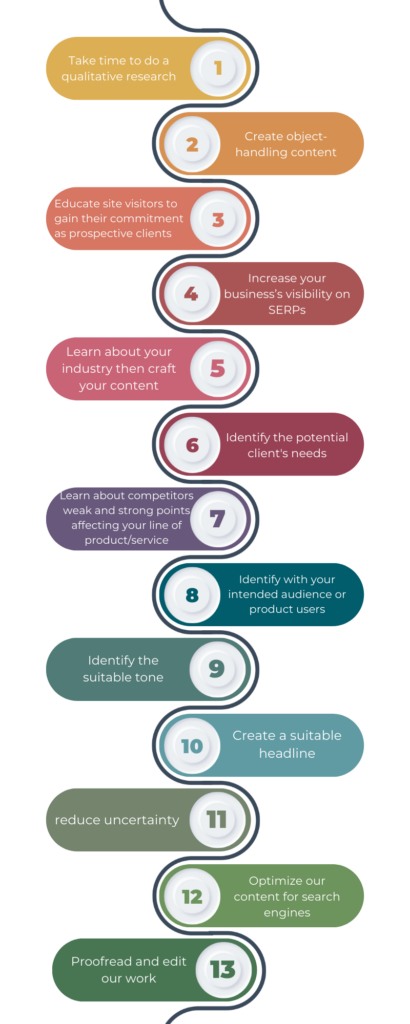 Take time to do a qualitative research
1

2
Create object-handling content

Educate site visitors to gain their commitment as prospective clients
3

4
Increase your business's visibility on SERPs

Learn about your industry then craft your content
5

6
Identify the potential client's needs

Learn about competitors weak and strong points affecting your line of product/service
7

8
Identify with your intended audience or product users

Identify the suitable tone
9

10
Create a suitable headline

reduce uncertainty
11

12
Optimize our content for search engines

Proofread and edit our work
13